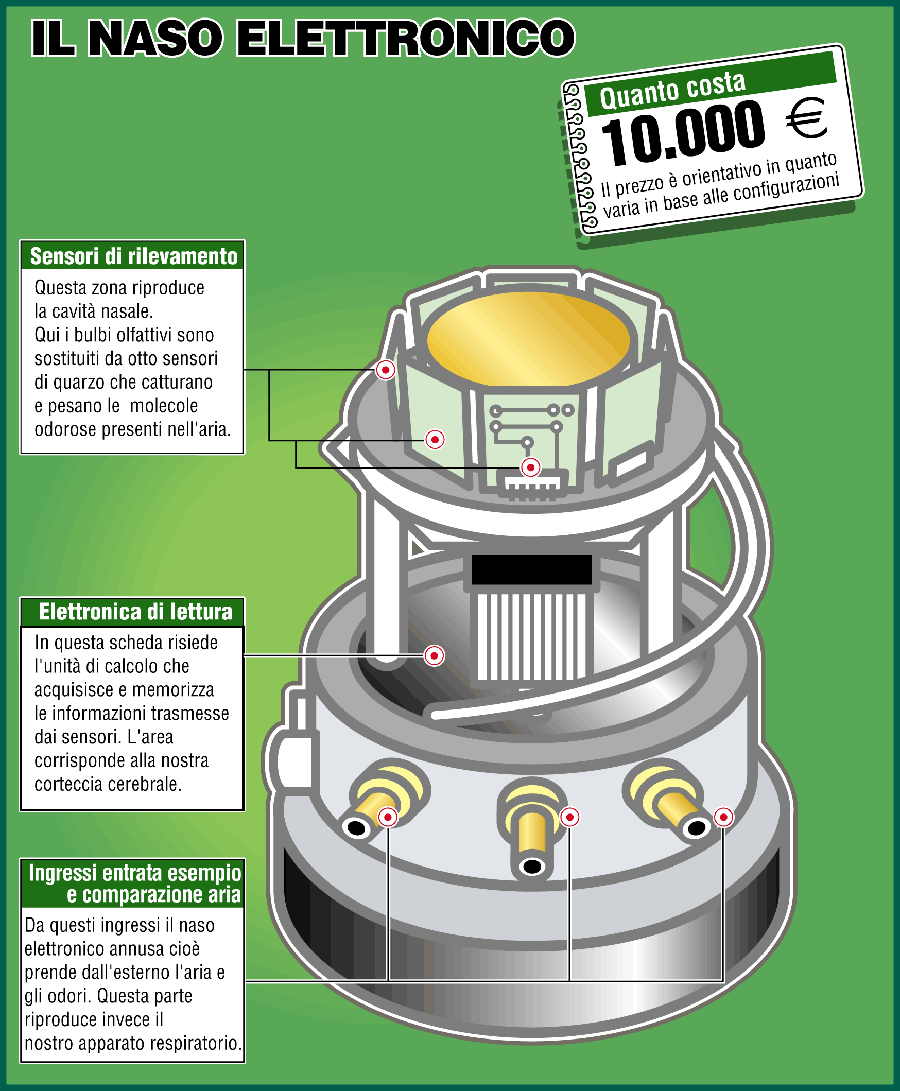 IL NASO ELETTRONICO

Quanto costa
10.000 €
Il prezzo è orientativo in quanto varia in base alle configurazioni

Sensori di rilevamento
Questa zona riproduce la cavità nasale.
Qui i bulbi olfattivi sono sostituiti da otto sensori di quarzo che catturano e pesano le molecole odorose presenti nell'aria.

Elettronica di lettura
In questa scheda risiede l'unità di calcolo che acquisisce e memorizza le informazioni trasmesse dai sensori. L'area corrisponde alla nostra corteccia cerebrale.

Ingressi entrata esempio e comparazione aria
Da questi ingressi il naso elettronico annusa cioè prende dall'esterno l'aria e gli odori. Questa parte riproduce invece il nostro apparato respiratorio.